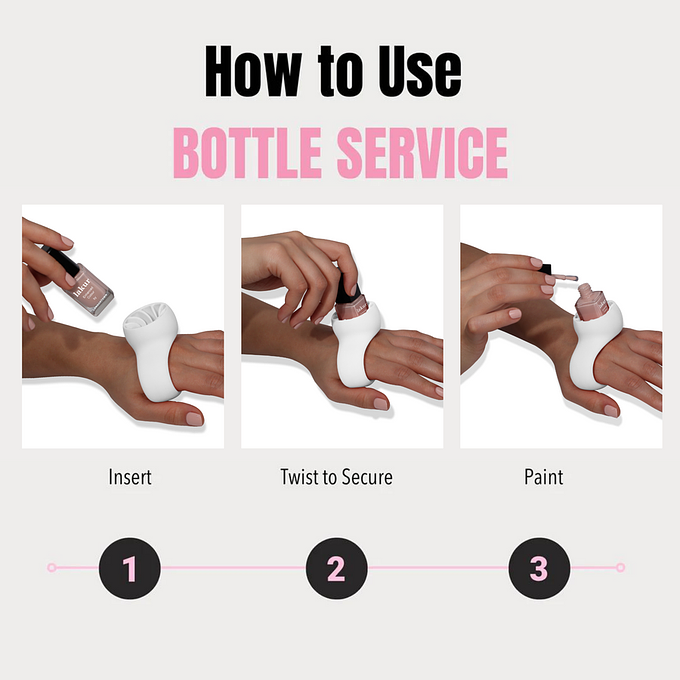 How to Use

BOTTLE SERVICE

lakur

Insert

Twist to Secure

Paint

1

2

3