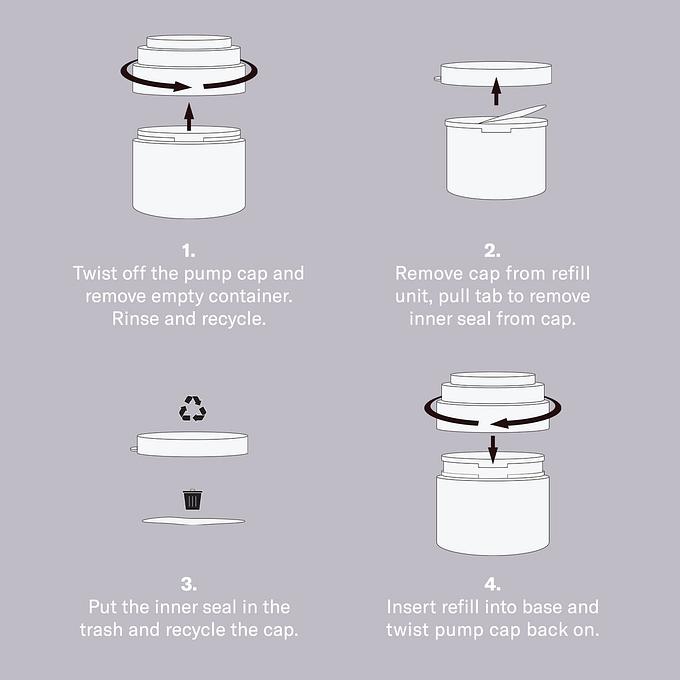 1.
Twist off the pump cap and remove empty container. Rinse and recycle.

2.
Remove cap from refill unit, pull tab to remove inner seal from cap.

3.
Put the inner seal in the trash and recycle the cap.

4.
Insert refill into base and twist pump cap back on.